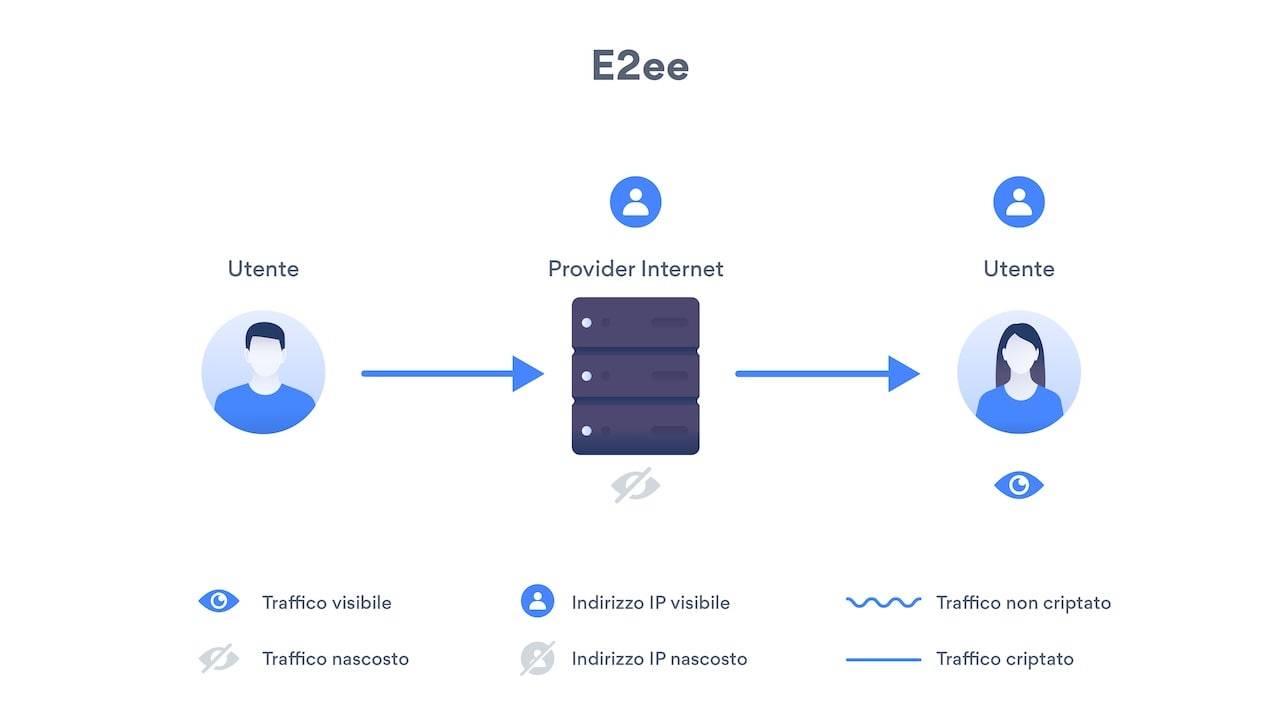 E2ee

Utente

Provider Internet

Utente

Traffico visibile

Traffico nascosto

Indirizzo IP visibile

Indirizzo IP nascosto

Traffico non criptato

Traffico criptato